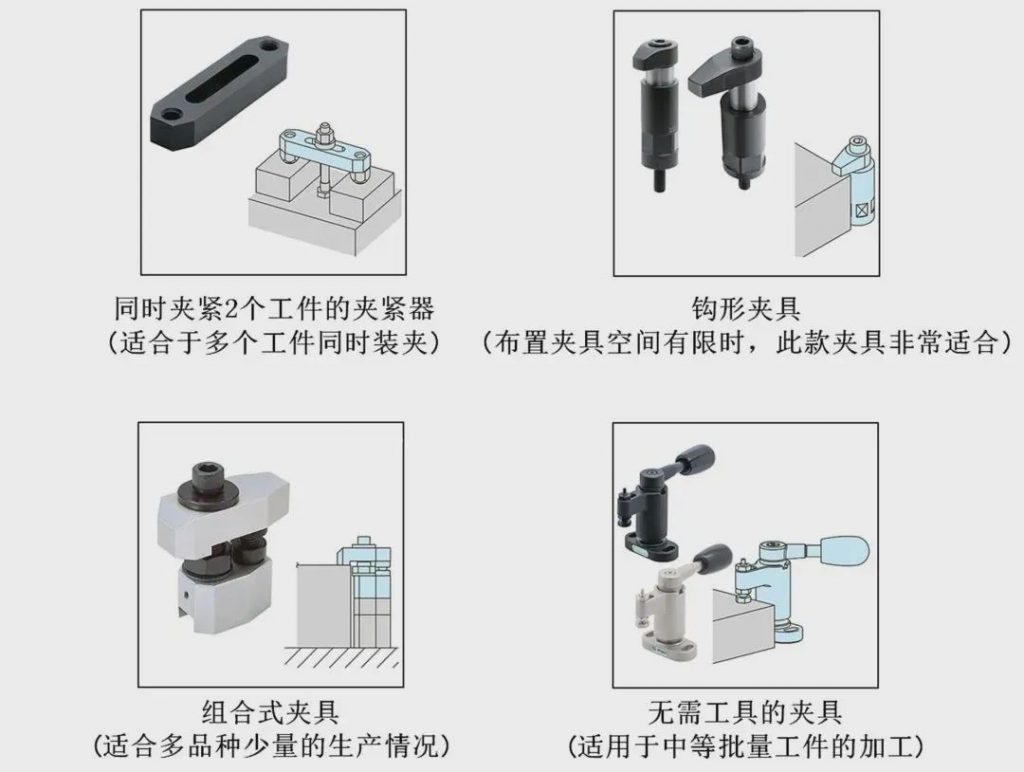 同时夹紧2个工件的夹紧器
（适合于多个工件同时装夹）

钩形夹具
（布置夹具空间有限时，此款夹具非常适合）

组合式夹具
（适合多品种少量的生产情况）

无需工具的夹具
（适用于中等批量工件的加工）